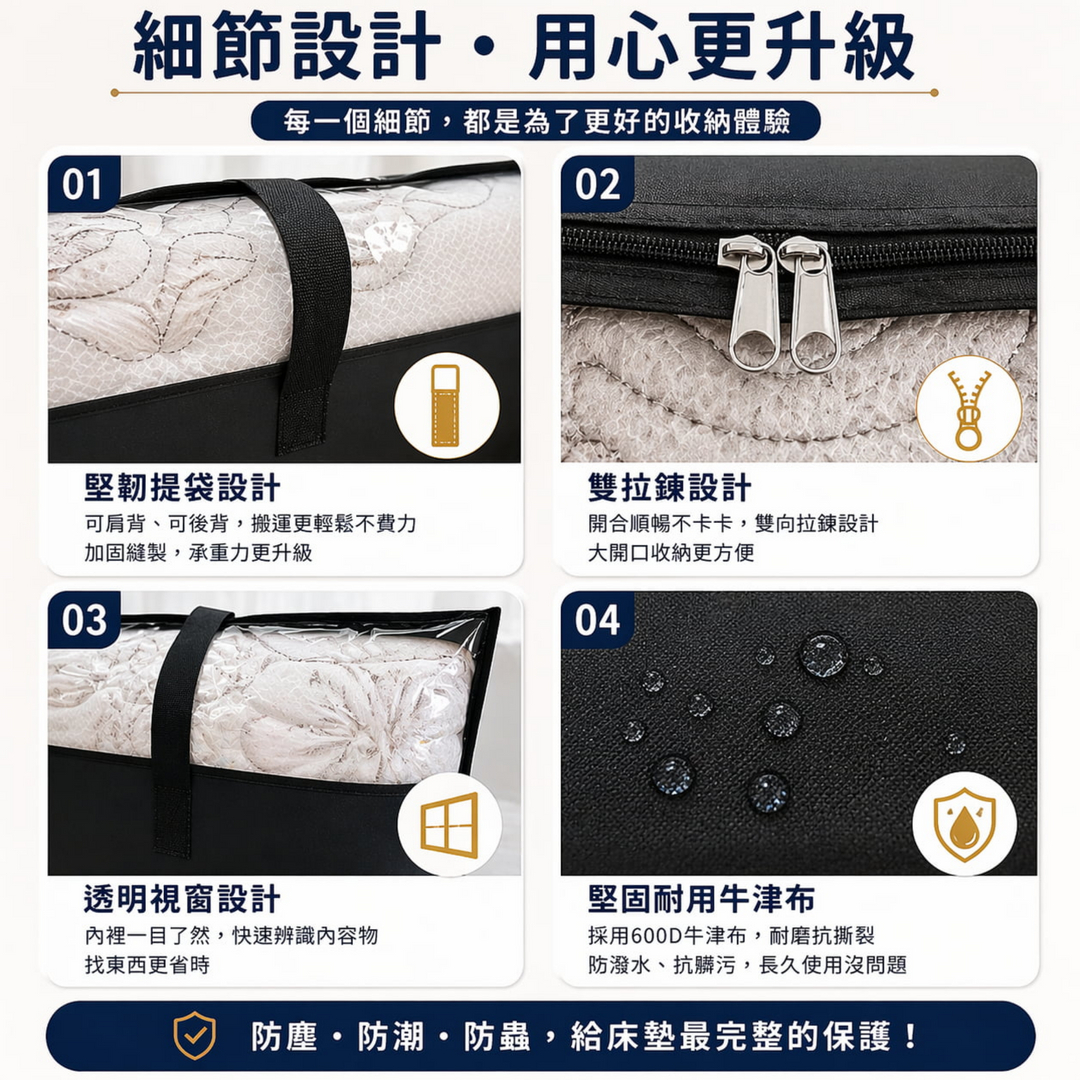 細節設計・用心更升級

每一個細節，都是為了更好的收納體驗

01

堅韌提袋設計

可肩背、可後背，搬運更輕鬆不費力
加固縫製，承重力更升級

02

雙拉鍊設計

開合順暢不卡卡，雙向拉鍊設計
大開口收納更方便

03

透明視窗設計

內裡一目了然，快速辨識內容物
找東西更省時

04

堅固耐用牛津布

採用600D牛津布，耐磨抗撕裂
防潑水、抗髒污，長久使用沒問題

防塵・防潮・防蟲，給床墊最完整的保護！