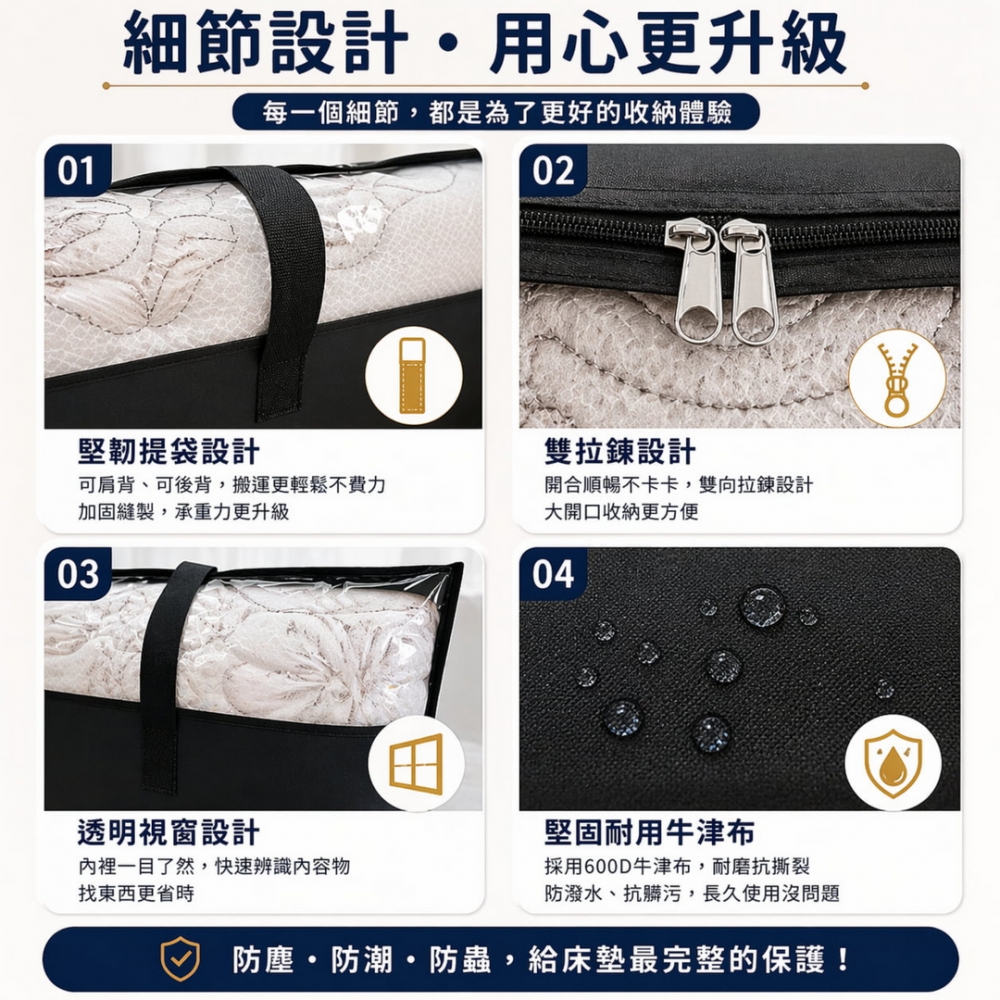 細節設計・用心更升級

每一個細節，都是為了更好的收納體驗

01

堅韌提袋設計

可肩背、可後背，搬運更輕鬆不費力
加固縫製，承重力更升級

02

雙拉鍊設計

開合順暢不卡卡，雙向拉鍊設計
大開口收納更方便

03

透明視窗設計

內裡一目了然，快速辨識內容物
找東西更省時

04

堅固耐用牛津布

採用600D牛津布，耐磨抗撕裂
防潑水、抗髒污，長久使用沒問題

防塵・防潮・防蟲，給床墊最完整的保護！